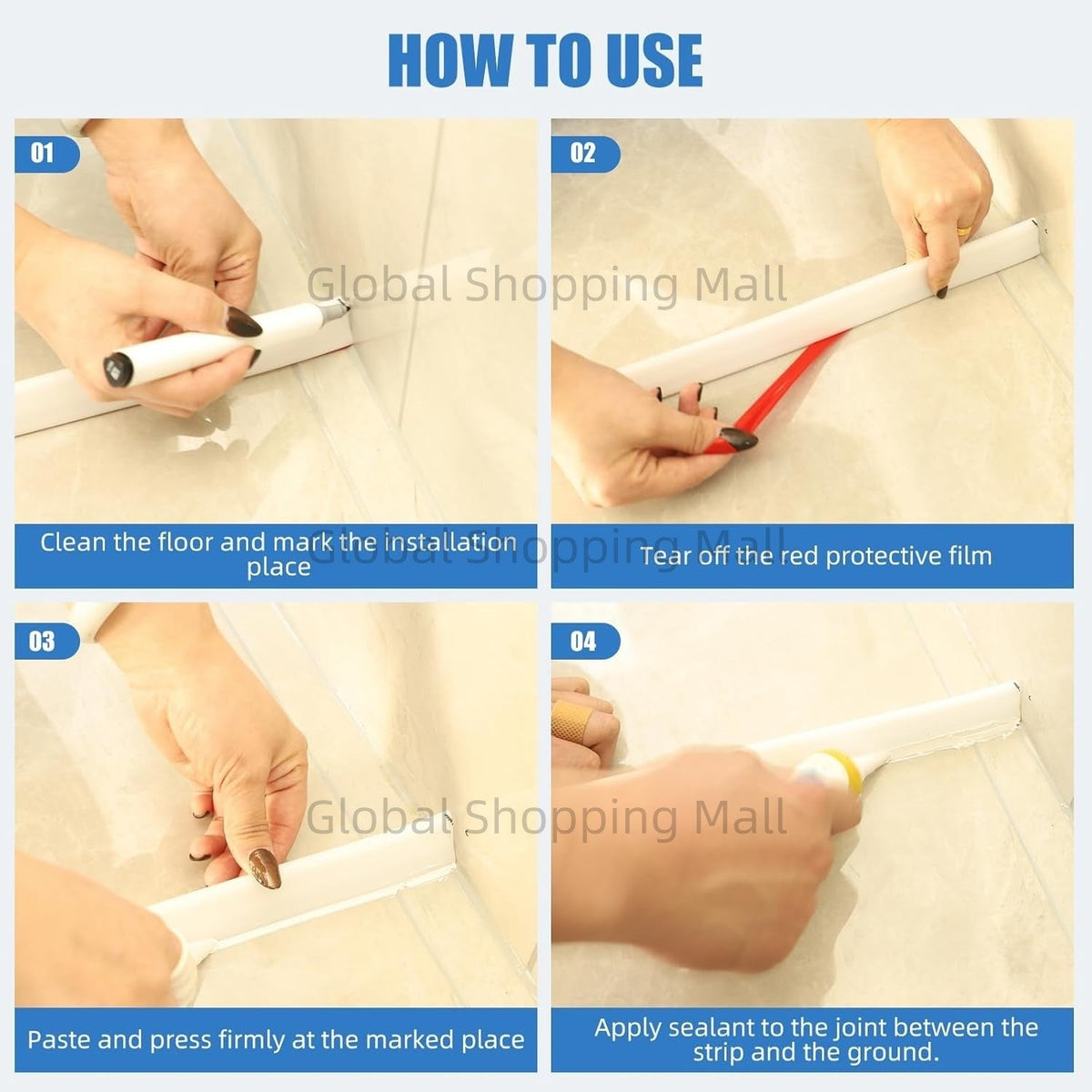 HOW TO USE

01

Clean the floor and mark the installation place

02

Tear off the red protective film

03

Paste and press firmly at the marked place

04

Apply sealant to the joint between the strip and the ground.

Global Shopping Mall